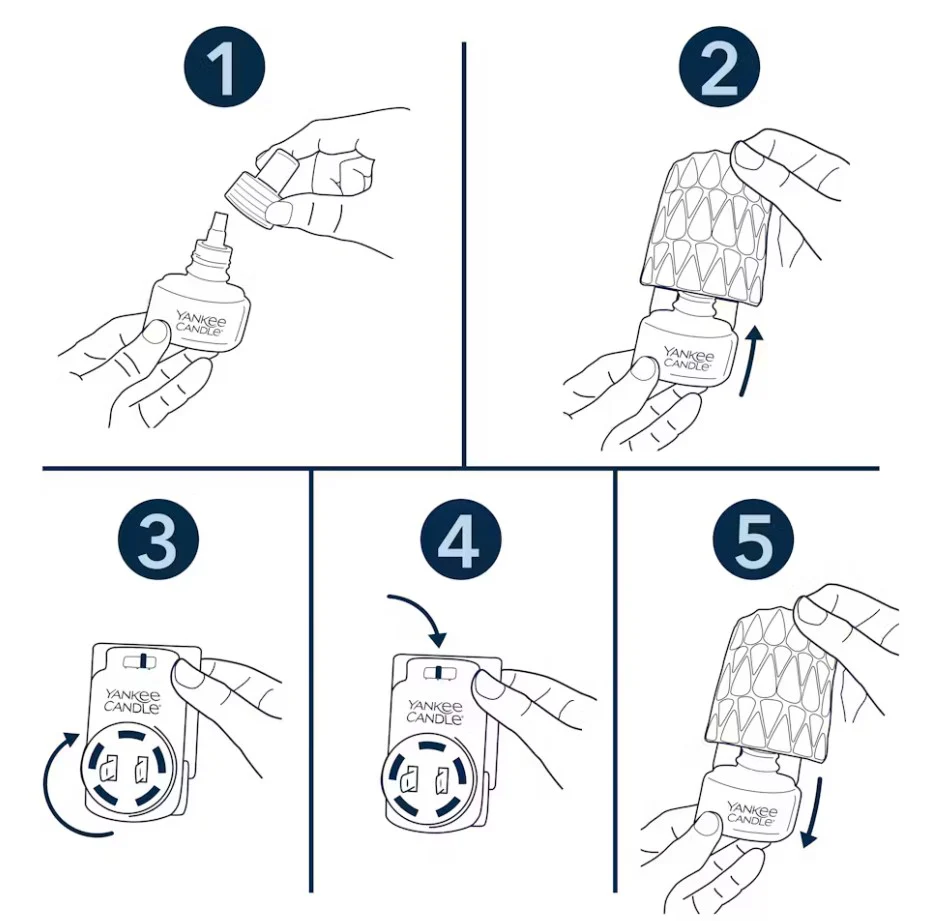 1

YANKEE CANDLE

2

YANKEE CANDLE

3

YANKEE CANDLE

4

YANKEE CANDLE

5

YANKEE CANDLE